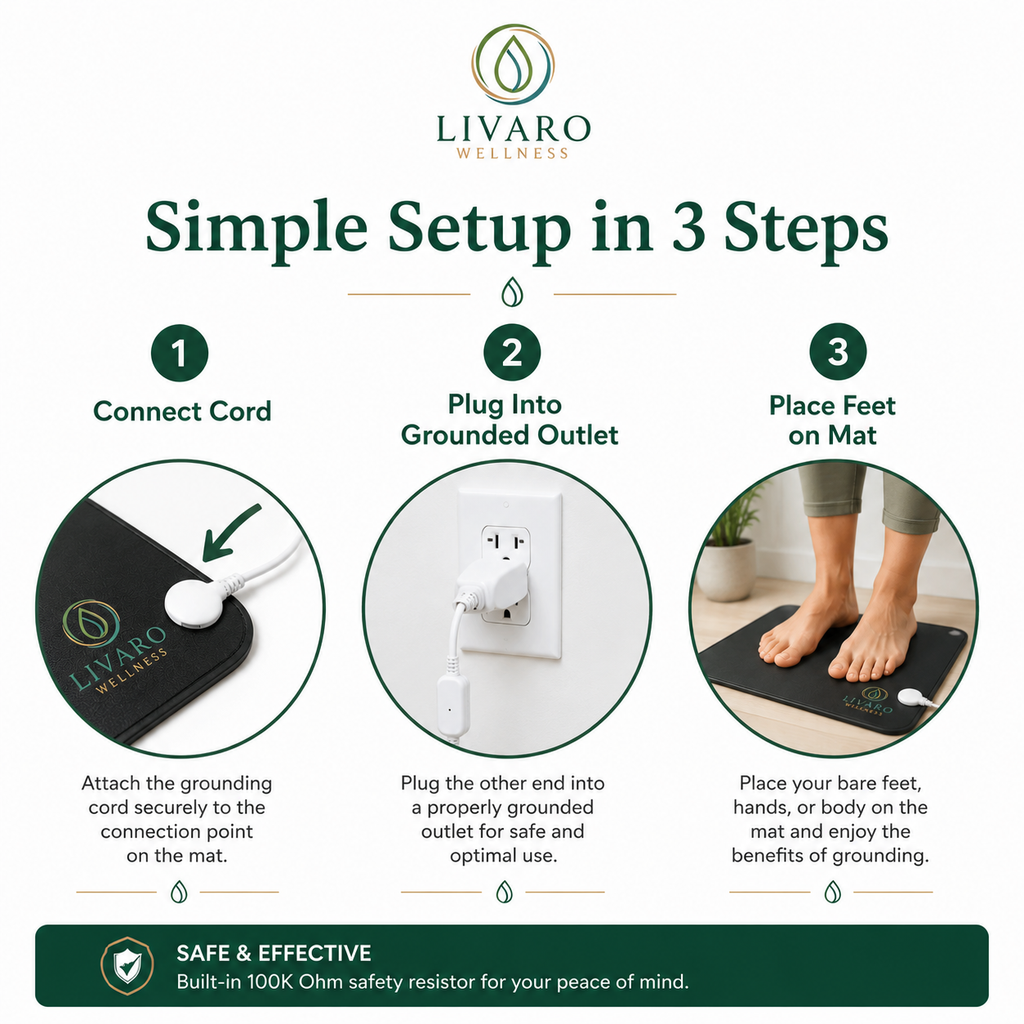 LIVARO
WELLNESS

Simple Setup in 3 Steps

1
Connect Cord

LIVARO
WELLNESS

Attach the grounding cord securely to the connection point on the mat.

2
Plug Into Grounded Outlet

Plug the other end into a properly grounded outlet for safe and optimal use.

3
Place Feet on Mat

LIVARO
WELLNESS

Place your bare feet, hands, or body on the mat and enjoy the benefits of grounding.

SAFE & EFFECTIVE
Built-in 100K Ohm safety resistor for your peace of mind.